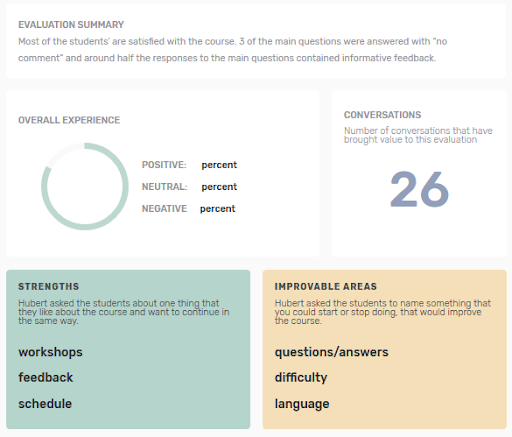 EVALUATION SUMMARY
Most of the students' are satisfied with the course. 3 of the main questions were answered with "no comment" and around half the responses to the main questions contained informative feedback.

OVERALL EXPERIENCE

POSITIVE: percent
NEUTRAL: percent
NEGATIVE percent

CONVERSATIONS
Number of conversations that have brought value to this evaluation

26

STRENGTHS
Hubert asked the students about one thing that they like about the course and want to continue in the same way.

workshops

feedback

schedule

IMPROVABLE AREAS
Hubert asked the students to name something that you could start or stop doing, that would improve the course.

questions/answers

difficulty

language